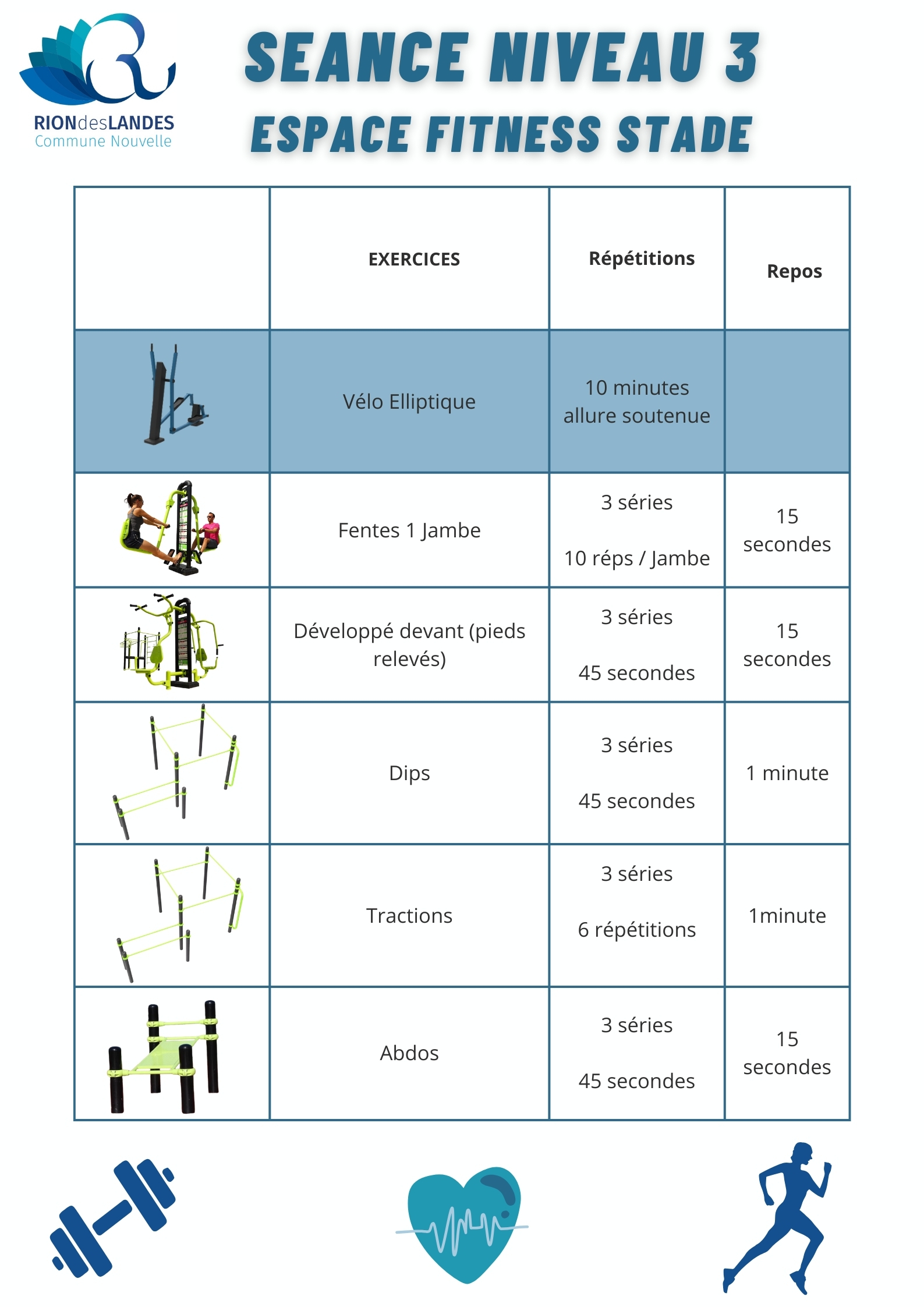 RIONdesLANDES
Commune Nouvelle

SEANCE NIVEAU 3
ESPACE FITNESS STADE

| | EXERCICES | Répétitions | Repos |
|---|---|---|---|
| | Vélo Elliptique | 10 minutes allure soutenue | |
| | Fentes 1 Jambe | 3 séries 10 réps / Jambe | 15 secondes |
| | Développé devant (pieds relevés) | 3 séries 45 secondes | 15 secondes |
| | Dips | 3 séries 45 secondes | 1 minute |
| | Tractions | 3 séries 6 répétitions | 1minute |
| | Abdos | 3 séries 45 secondes | 15 secondes |