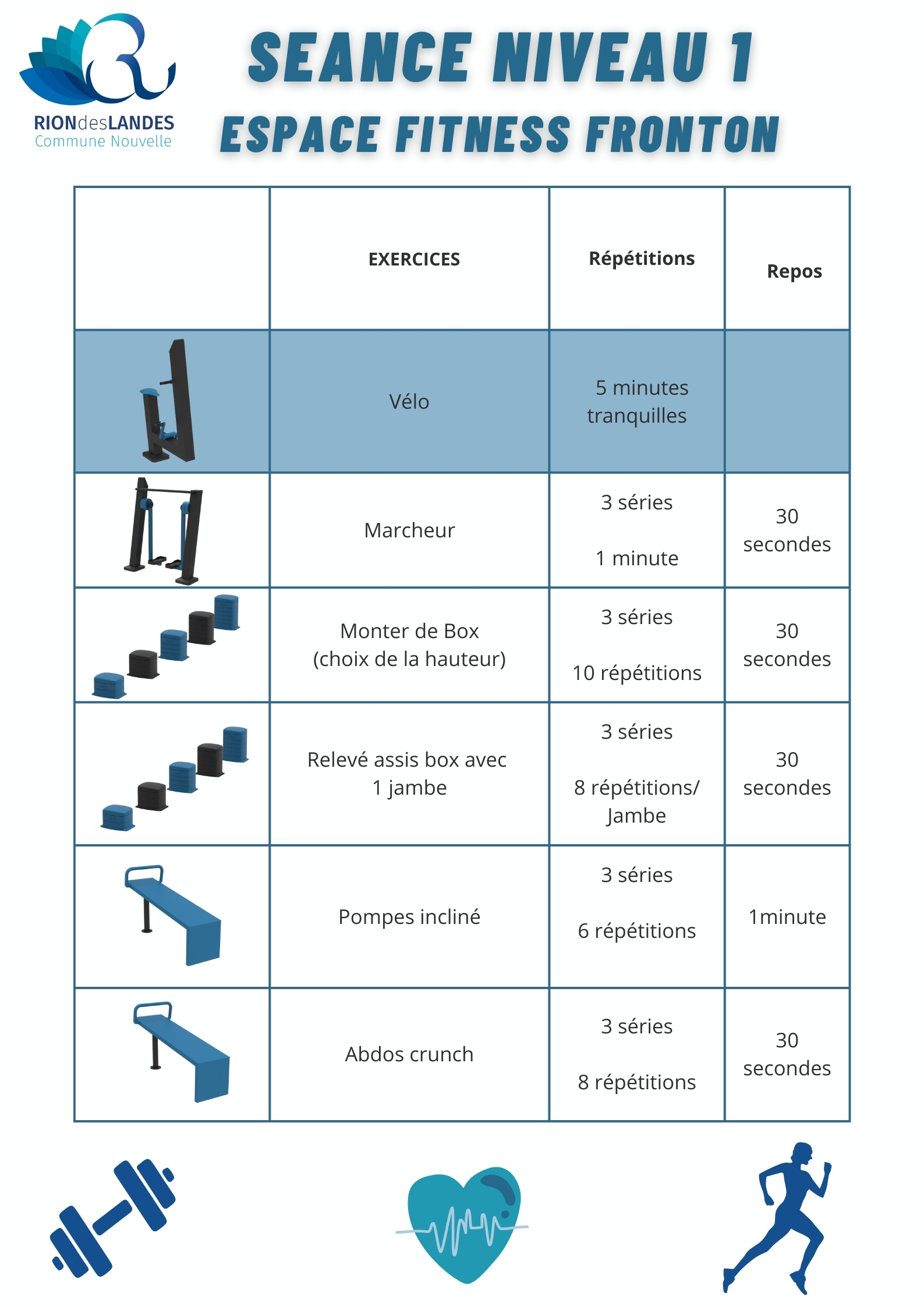 RIONdesLANDES
Commune Nouvelle

SEANCE NIVEAU 1
ESPACE FITNESS FRONTON

| | EXERCICES | Répétitions | Repos |
|---|---|---|---|
| | Vélo | 5 minutes tranquilles | |
| | Marcheur | 3 séries 1 minute | 30 secondes |
| | Monter de Box (choix de la hauteur) | 3 séries 10 répétitions | 30 secondes |
| | Relevé assis box avec 1 jambe | 3 séries 8 répétitions/ Jambe | 30 secondes |
| | Pompes incliné | 3 séries 6 répétitions | 1minute |
| | Abdos crunch | 3 séries 8 répétitions | 30 secondes |